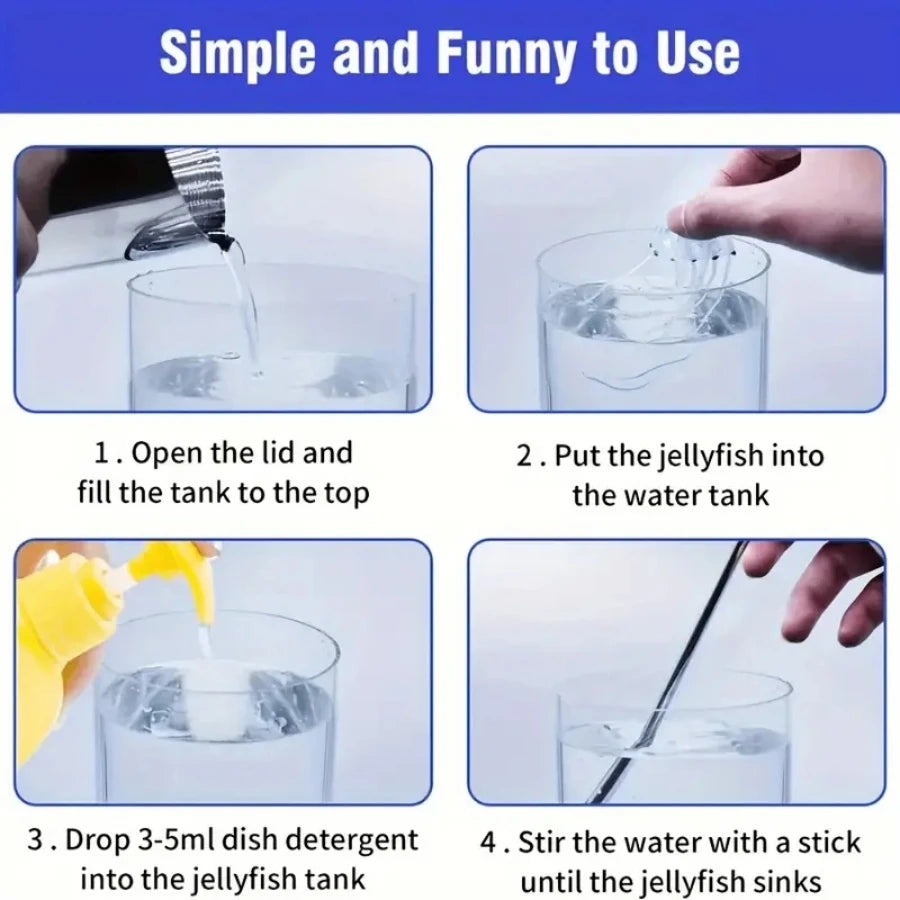 Simple and Funny to Use

1 . Open the lid and fill the tank to the top

2 . Put the jellyfish into the water tank

3 . Drop 3-5ml dish detergent into the jellyfish tank

4 . Stir the water with a stick until the jellyfish sinks